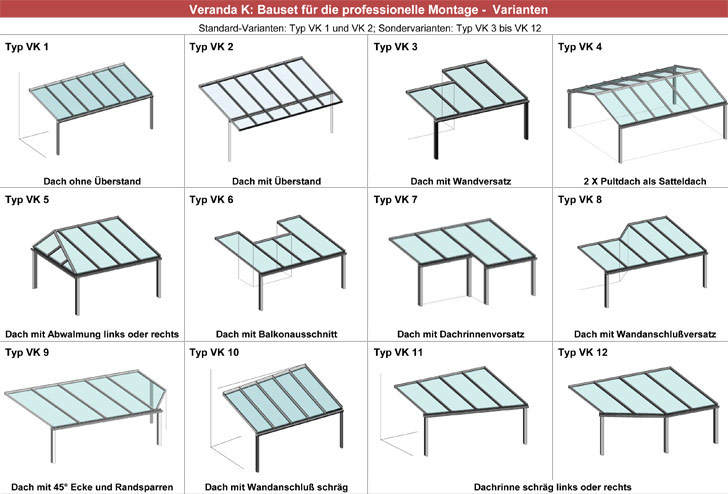 Veranda K: Bauset für die professionelle Montage - Varianten

Standard-Varianten: Typ VK 1 und VK 2; Sondervarianten: Typ VK 3 bis VK 12

| Typ VK 1 | Typ VK 2 | Typ VK 3 | Typ VK 4 |
|---|---|---|---|
| Dach ohne Überstand | Dach mit Überstand | Dach mit Wandversatz | 2 X Pultdach als Satteldach |
| Typ VK 5 | Typ VK 6 | Typ VK 7 | Typ VK 8 |
| Dach mit Abwalmung links oder rechts | Dach mit Balkonausschnitt | Dach mit Dachrinnenvorsatz | Dach mit Wandanschlußversatz |
| Typ VK 9 | Typ VK 10 | Typ VK 11 | Typ VK 12 |
| Dach mit 45° Ecke und Randsparren | Dach mit Wandanschluß schräg | Dachrinne schräg links oder rechts | |